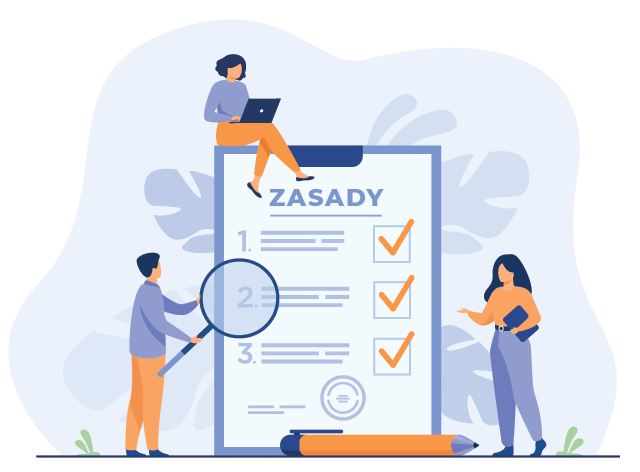 ZASADY

1.

2.

3.